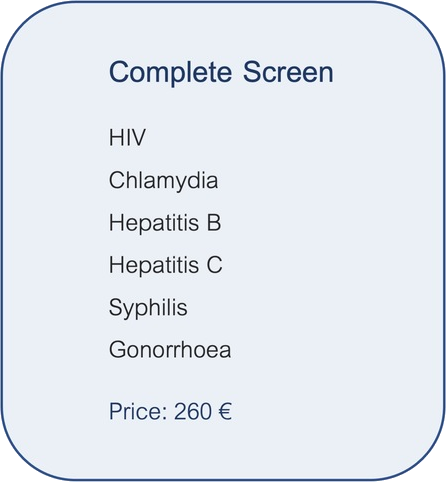 Complete Screen

HIV

Chlamydia

Hepatitis B

Hepatitis C

Syphilis

Gonorrhoea

Price: 260 €