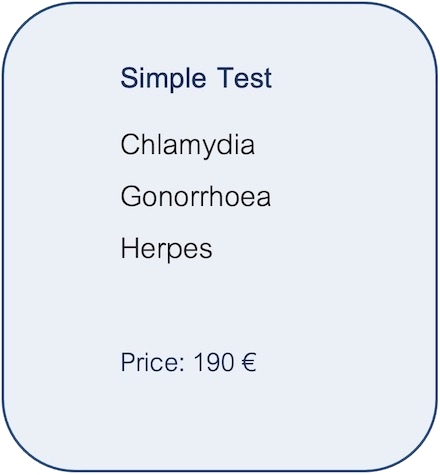 Simple Test

Chlamydia

Gonorrhoea

Herpes

Price: 190 €